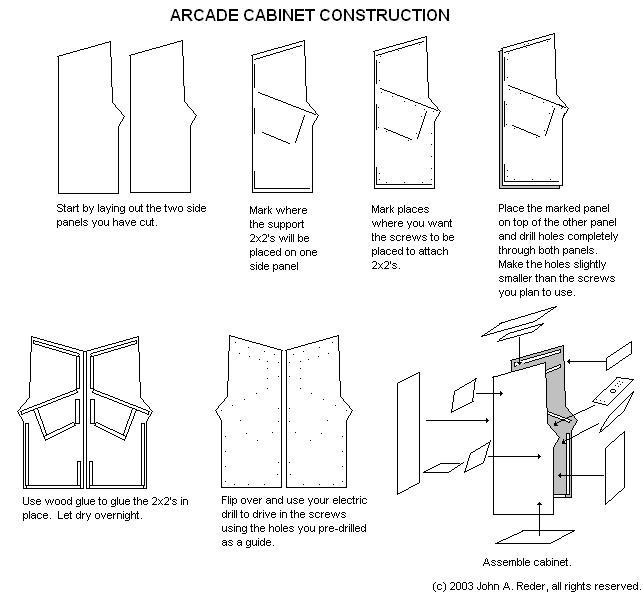 ARCADE CABINET CONSTRUCTION

Start by laying out the two side panels you have cut.

Mark where the support 2x2's will be placed on one side panel

Mark places where you want the screws to be placed to attach 2x2's.

Place the marked panel on top of the other panel and drill holes completely through both panels. Make the holes slightly smaller than the screws you plan to use.

Use wood glue to glue the 2x2's in place. Let dry overnight.

Flip over and use your electric drill to drive in the screws using the holes you pre-drilled as a guide.

Assemble cabinet.

(c) 2003 John A. Reder, all rights reserved.